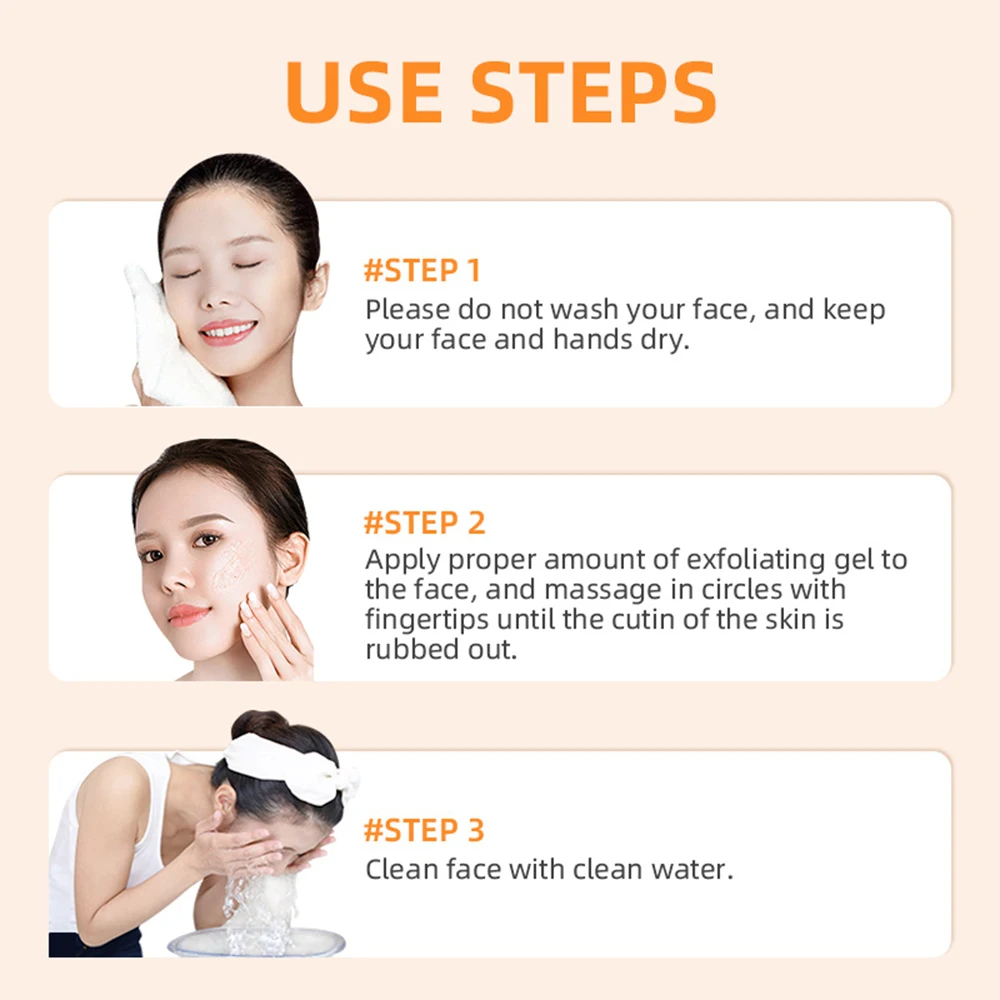 USE STEPS

#STEP 1
Please do not wash your face, and keep your face and hands dry.

#STEP 2
Apply proper amount of exfoliating gel to the face, and massage in circles with fingertips until the cutin of the skin is rubbed out.

#STEP 3
Clean face with clean water.